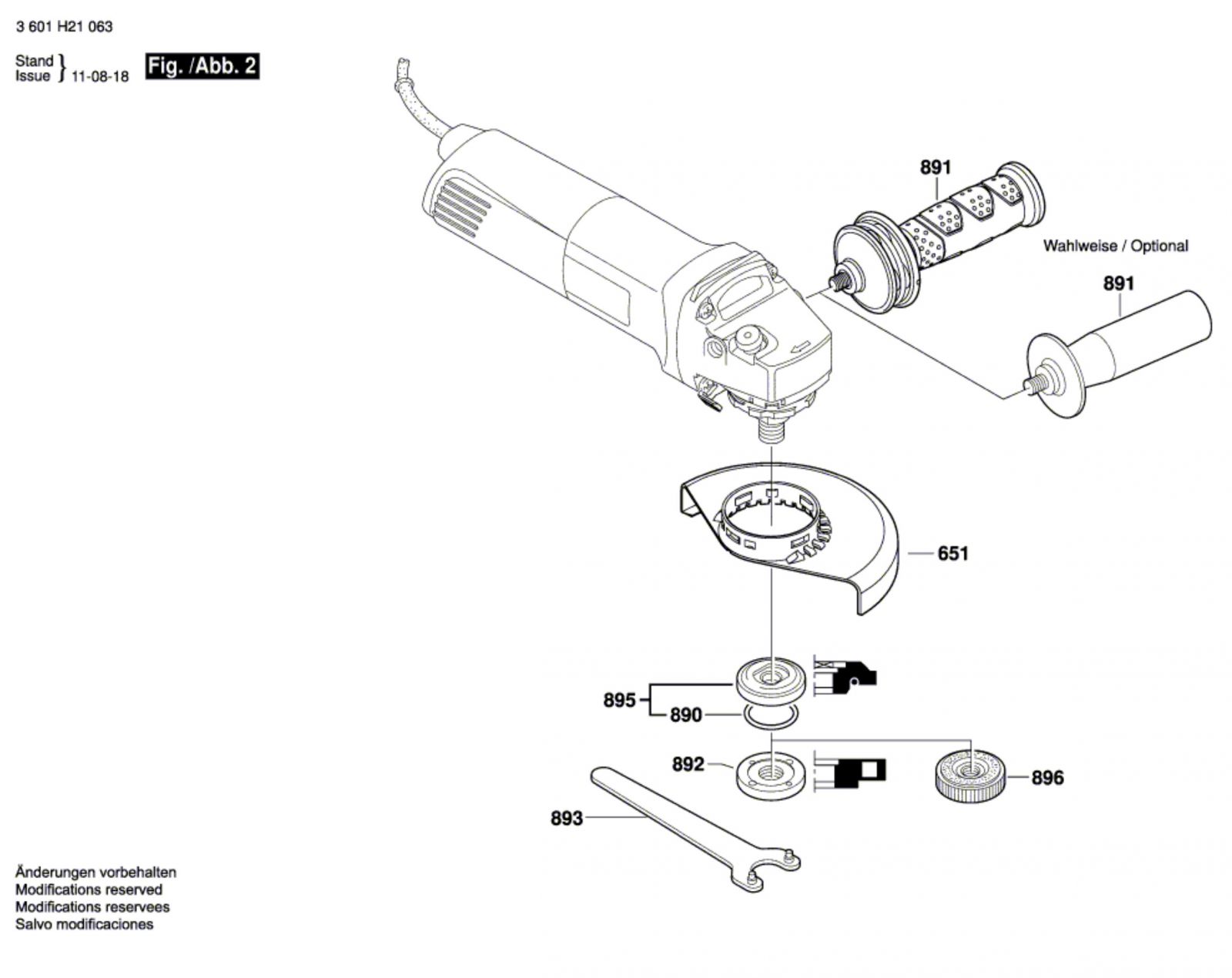 3 601 H21 063

Stand
Issue 11-08-18

Fig. /Abb. 2

891

Wahlweise / Optional

891

651

895

890

892

896

893

Änderungen vorbehalten
Modifications reserved
Modifications reservees
Salvo modificaciones